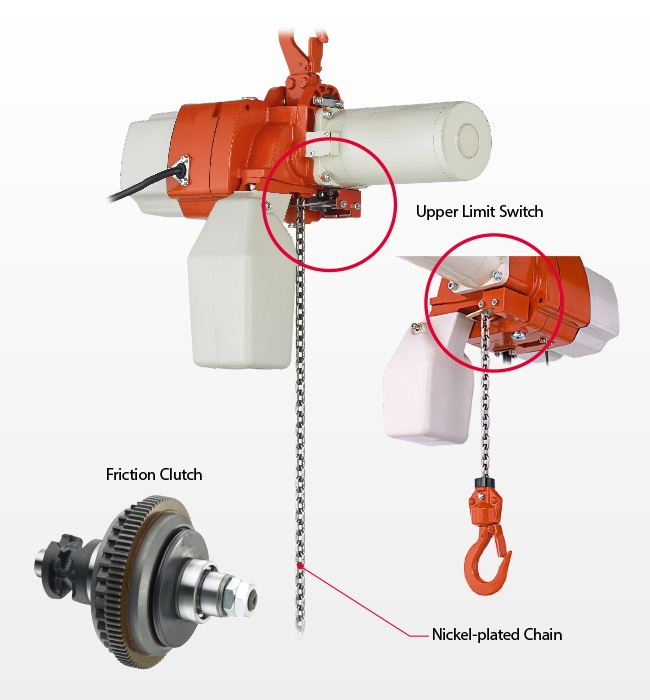 Upper Limit Switch

Friction Clutch

Nickel-plated Chain